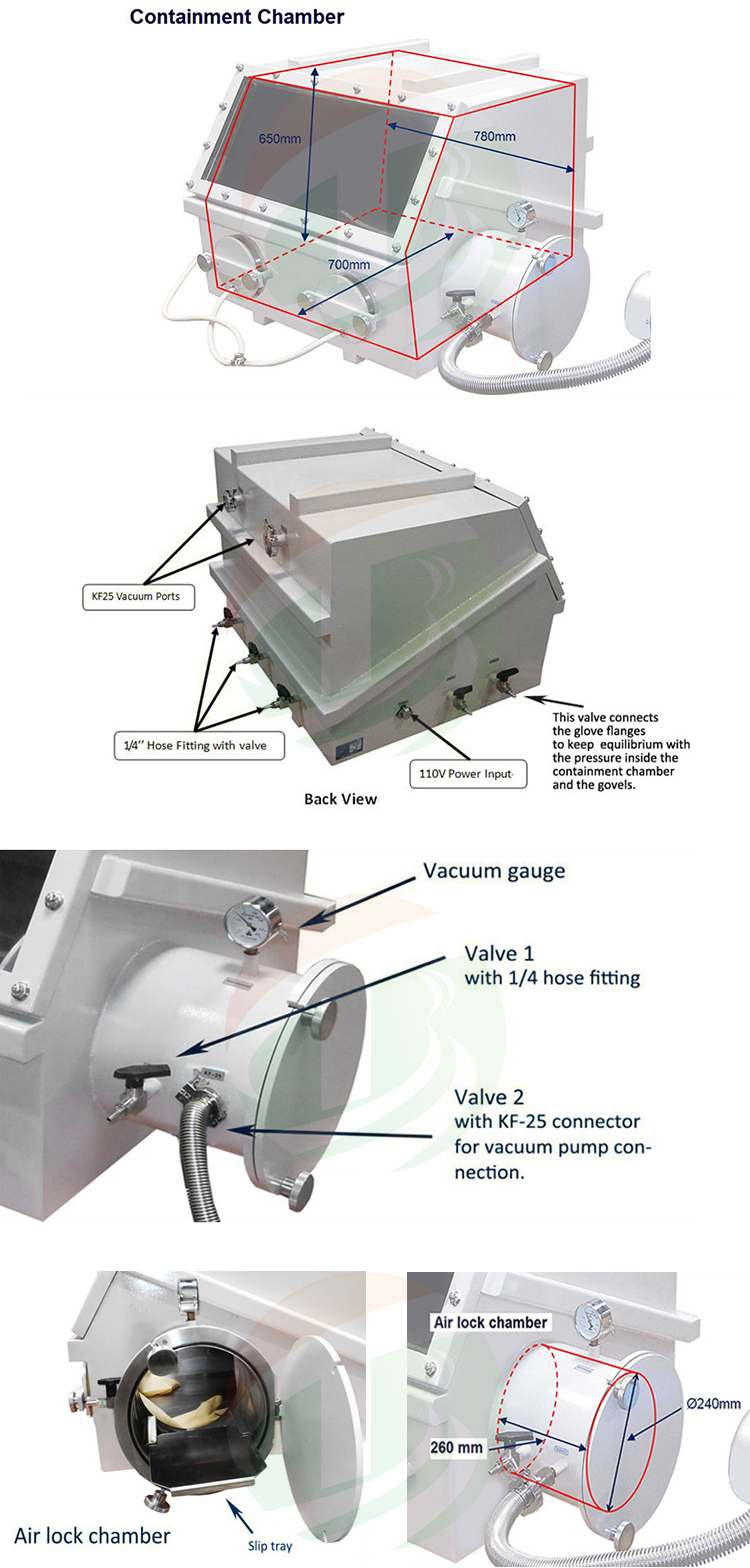 Containment Chamber

650mm

780mm

700mm

KF25 Vacuum Ports

1/4'' Hose Fitting with valve

110V Power Input

This valve connects the glove flanges to keep equilibrium with the pressure inside the containment chamber and the govels.

Back View

Vacuum gauge

Valve 1
with 1/4 hose fitting

KF-25

Valve 2
with KF-25 connector for vacuum pump connection.

Air lock chamber

Slip tray

Air lock chamber

260 mm

Ø240mm