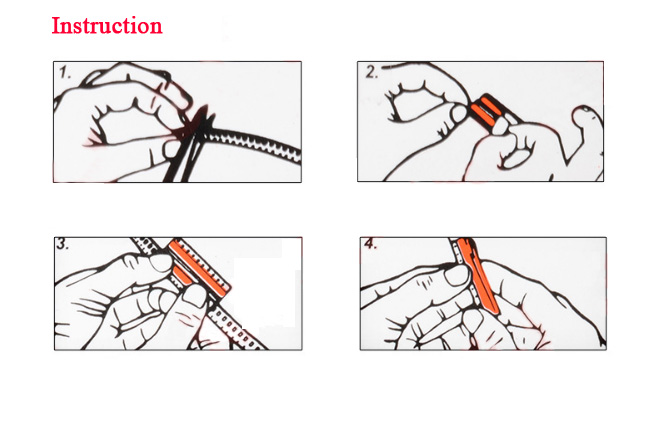 Instruction

1.

2.

3.

4.