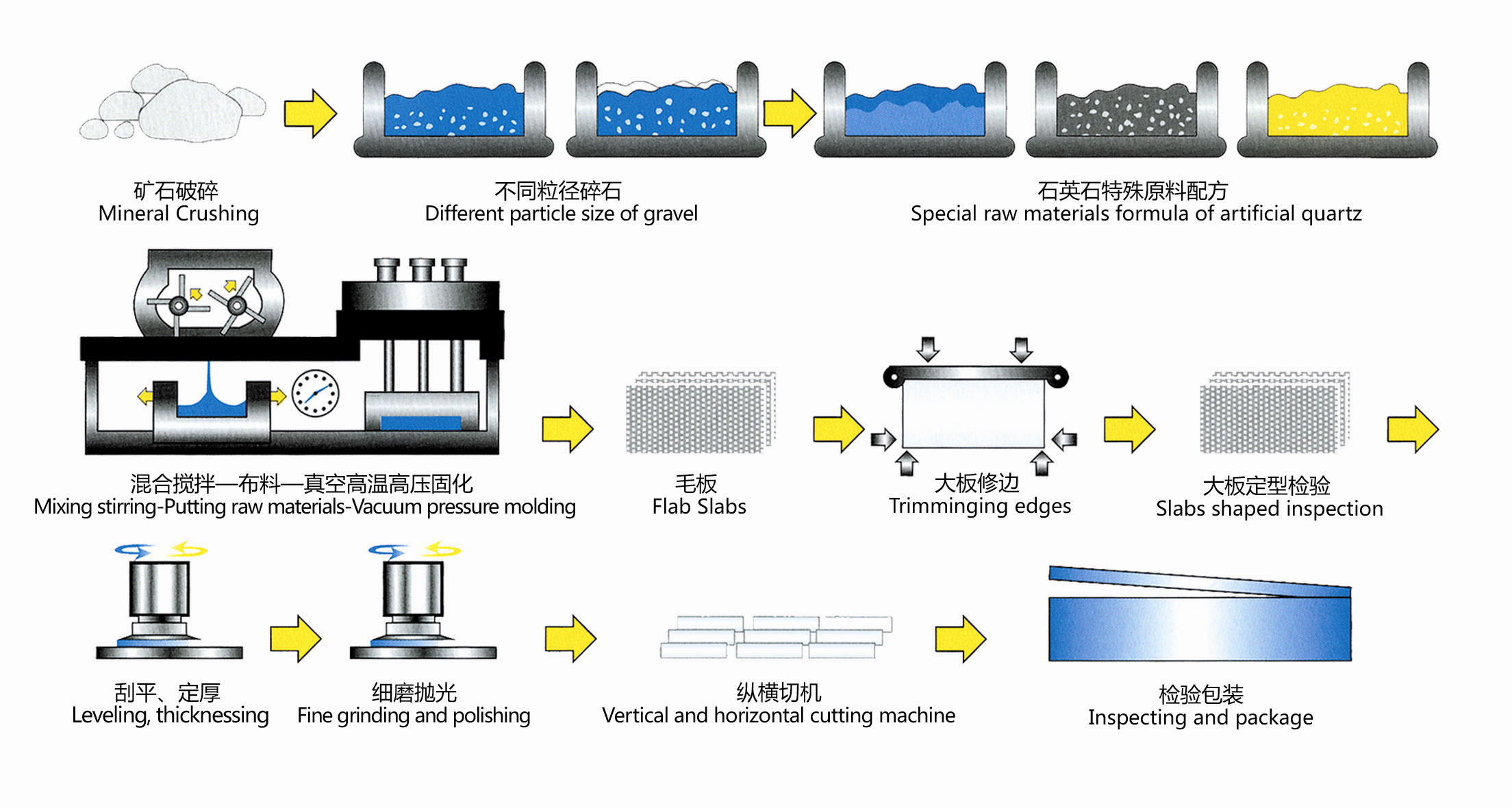 矿石破碎
Mineral Crushing

不同粒径碎石
Different particle size of gravel

石英石特殊原料配方
Special raw materials formula of artificial quartz

混合搅拌—布料—真空高温高压固化
Mixing stirring-Putting raw materials-Vacuum pressure molding

毛板
Flab Slabs

大板修边
Trimminging edges

大板定型检验
Slabs shaped inspection

刮平、定厚
Leveling, thicknessing

细磨抛光
Fine grinding and polishing

纵横切机
Vertical and horizontal cutting machine

检验包装
Inspecting and package