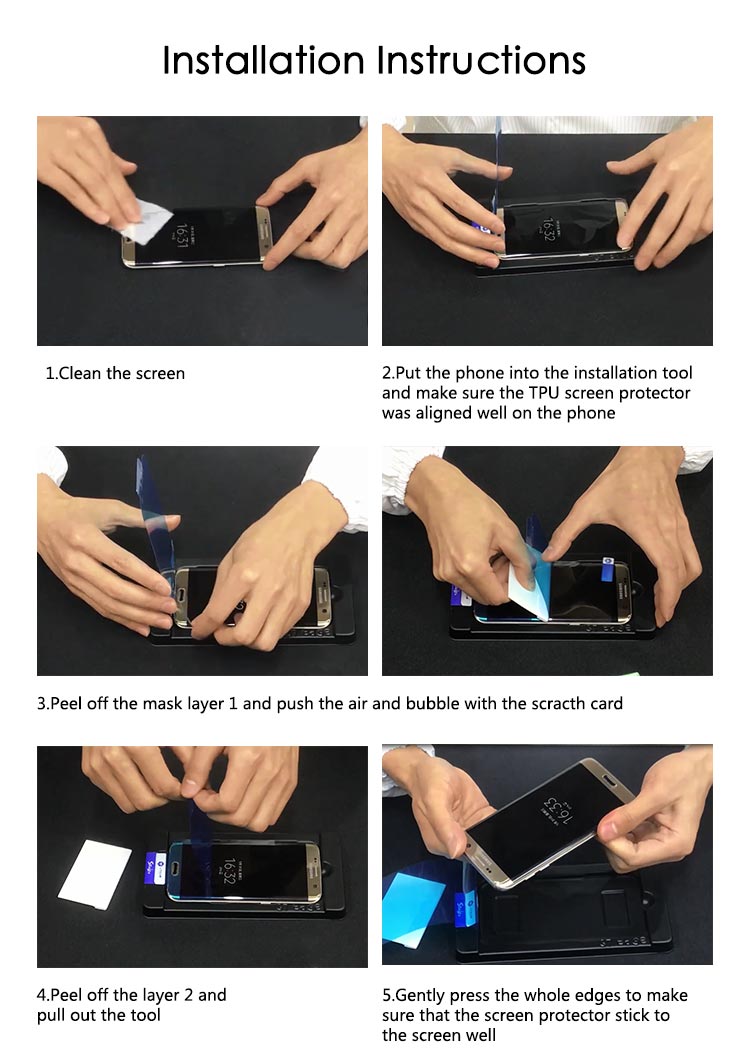 Installation Instructions

16:31

16:32

1.Clean the screen

2.Put the phone into the installation tool and make sure the TPU screen protector was aligned well on the phone

3.Peel off the mask layer 1 and push the air and bubble with the scracth card

16:32

16:33

4.Peel off the layer 2 and pull out the tool

5.Gently press the whole edges to make sure that the screen protector stick to the screen well