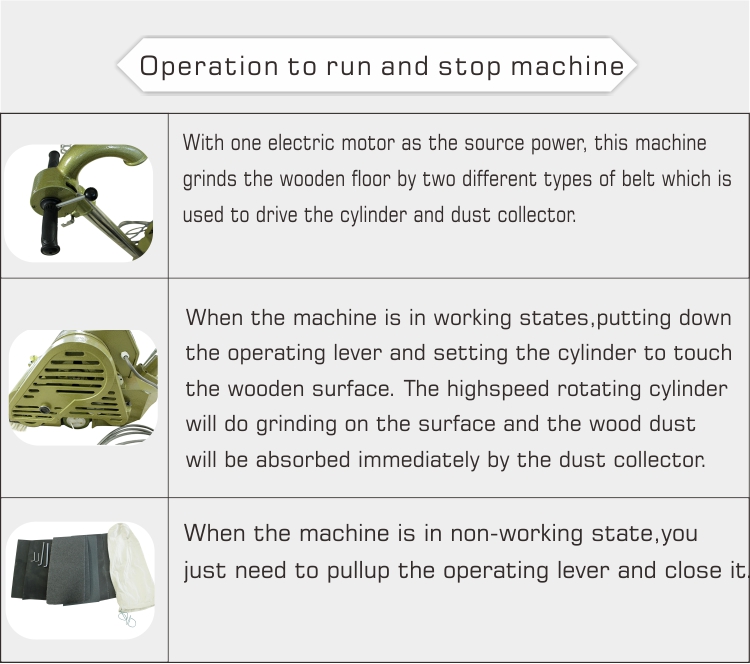 Operation to run and stop machine

With one electric motor as the source power, this machine grinds the wooden floor by two different types of belt which is used to drive the cylinder and dust collector.

When the machine is in working states,putting down the operating lever and setting the cylinder to touch the wooden surface. The highspeed rotating cylinder will do grinding on the surface and the wood dust will be absorbed immediately by the dust collector.

When the machine is in non-working state,you just need to pullup the operating lever and close it.