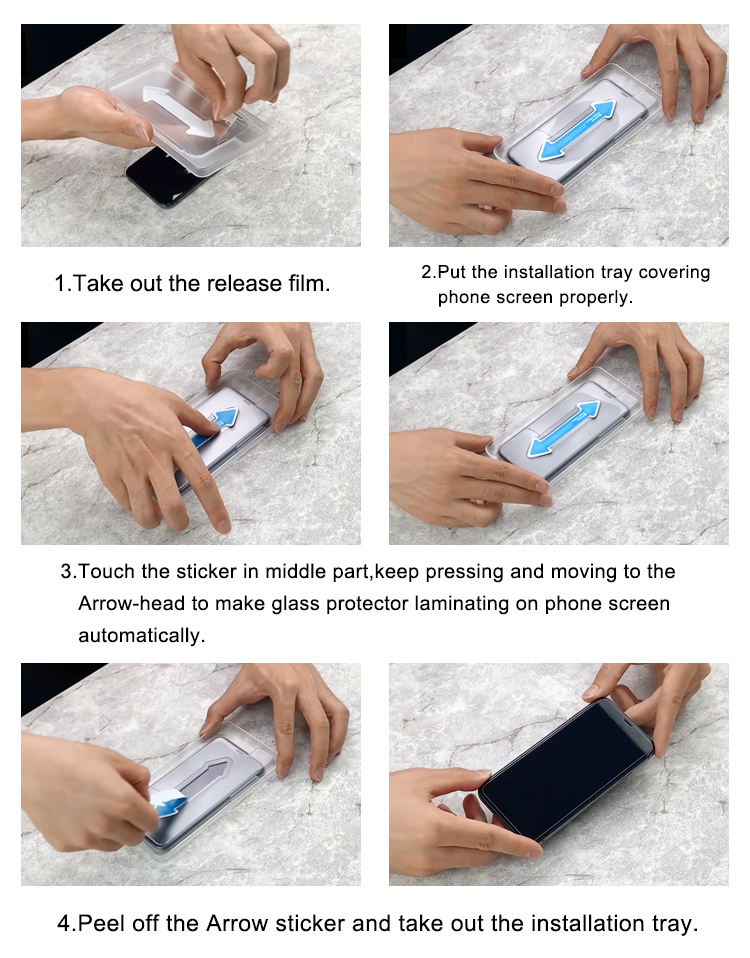 1.Take out the release film.

2.Put the installation tray covering phone screen properly.

3.Touch the sticker in middle part,keep pressing and moving to the Arrow-head to make glass protector laminating on phone screen automatically.

4.Peel off the Arrow sticker and take out the installation tray.