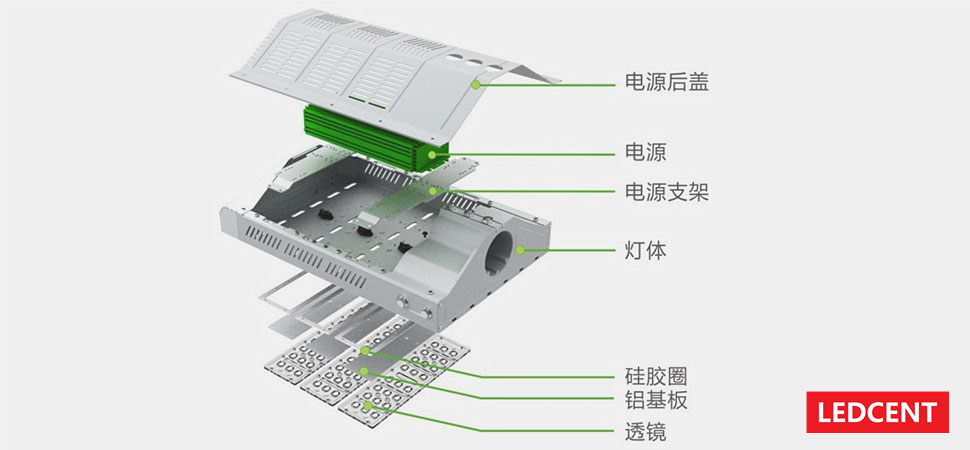 电源后盖
电源
电源支架
灯体
硅胶圈
铝基板
透镜
LEDCENT