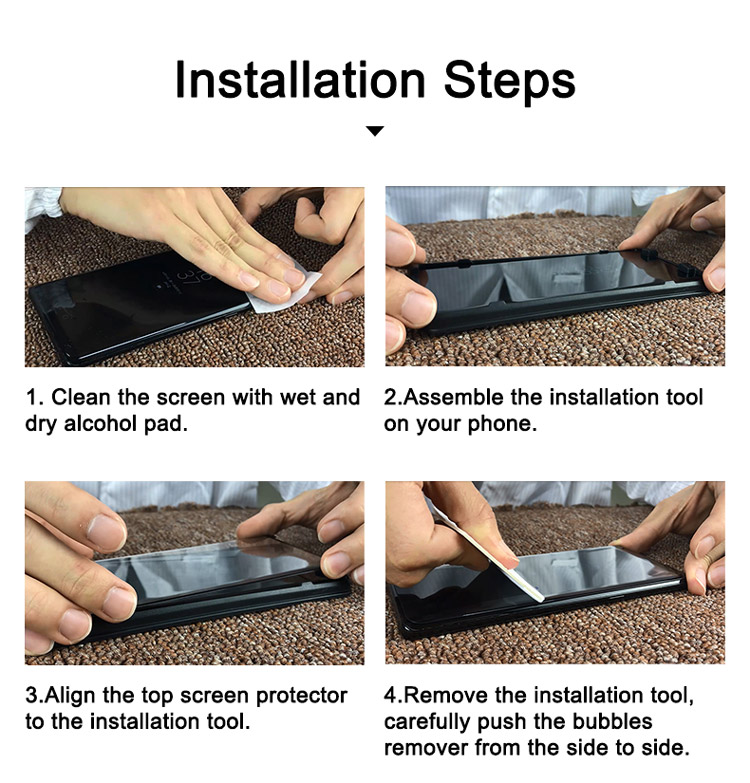 Installation Steps

1. Clean the screen with wet and dry alcohol pad.

2.Assemble the installation tool on your phone.

3.Align the top screen protector to the installation tool.

4.Remove the installation tool, carefully push the bubbles remover from the side to side.