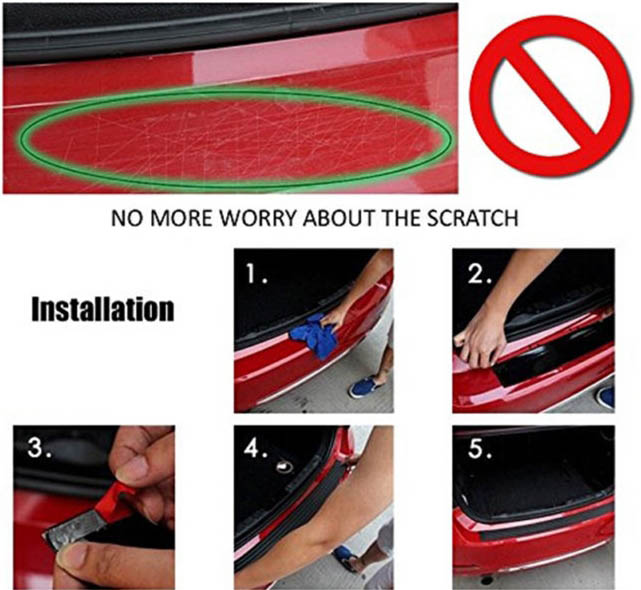 NO MORE WORRY ABOUT THE SCRATCH

Installation

1.

2.

3.

4.

5.