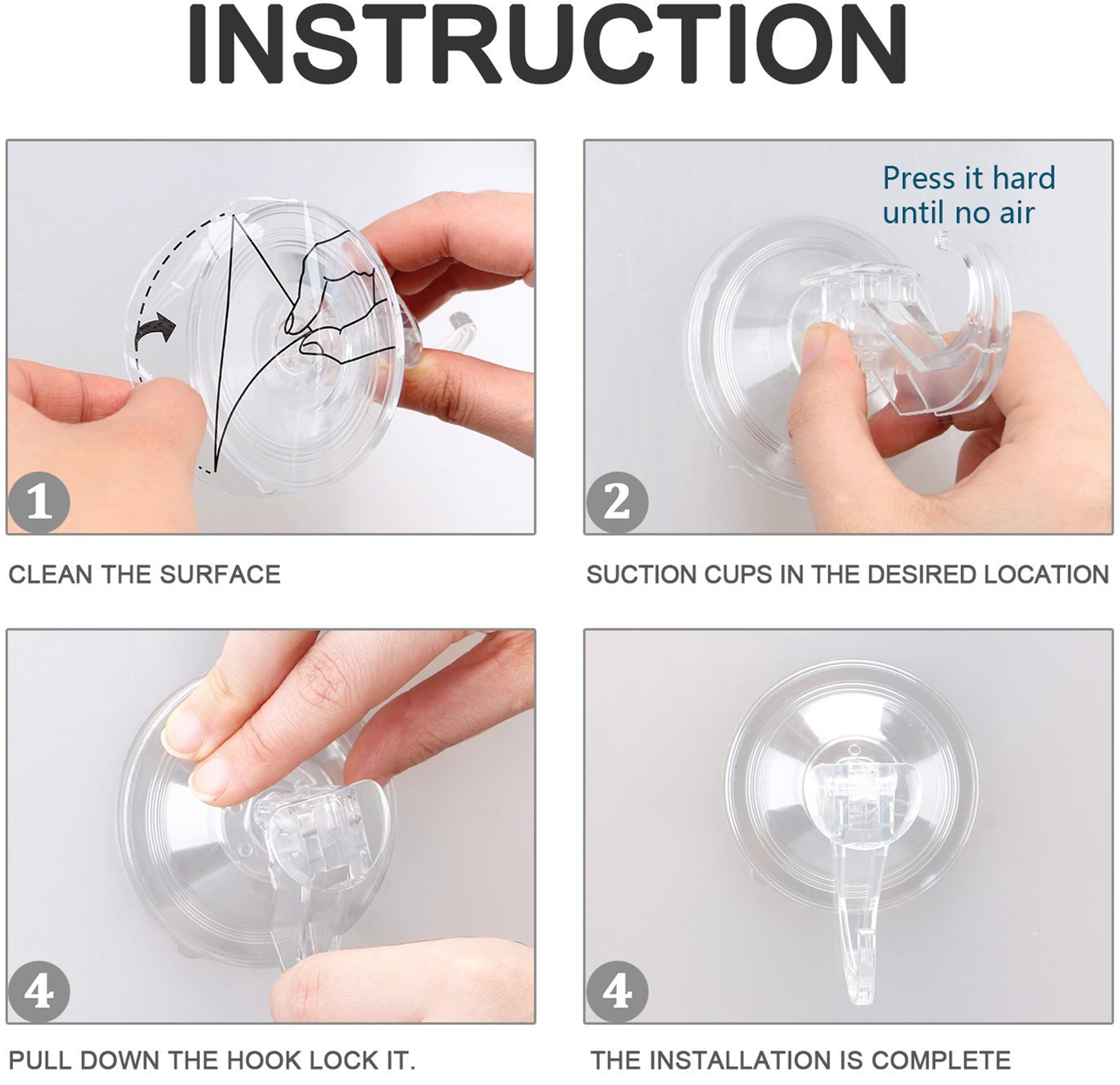 INSTRUCTION

1

CLEAN THE SURFACE

Press it hard until no air

2

SUCTION CUPS IN THE DESIRED LOCATION

4

PULL DOWN THE HOOK LOCK IT.

4

THE INSTALLATION IS COMPLETE