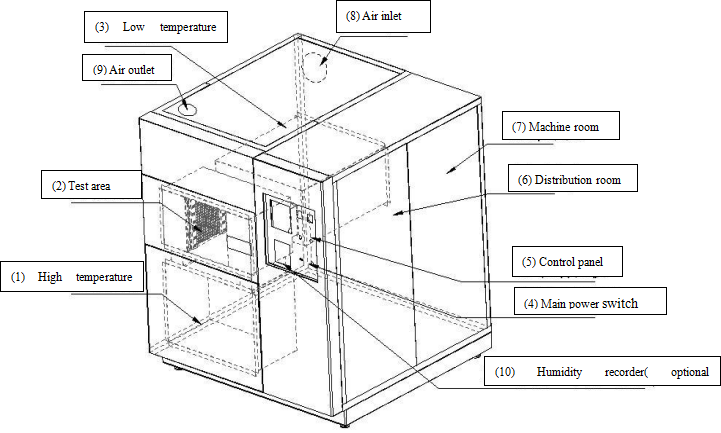 (3) Low temperature

(8) Air inlet

(9) Air outlet

(7) Machine room

(2) Test area

(6) Distribution room

(5) Control panel

(1) High temperature

(4) Main power switch

(10) Humidity recorder( optional