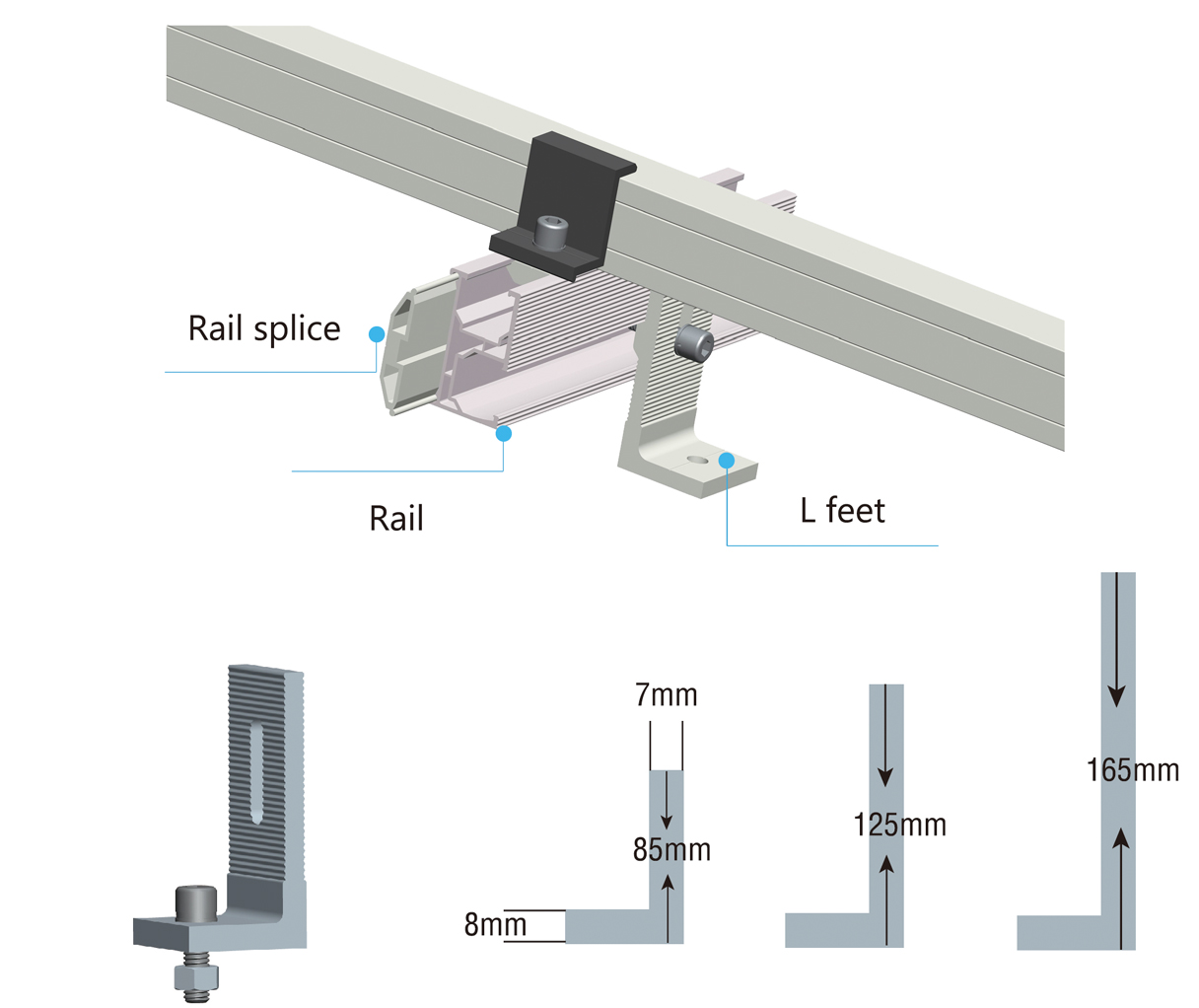 Rail splice

Rail

L feet

7mm

85mm

8mm

125mm

165mm