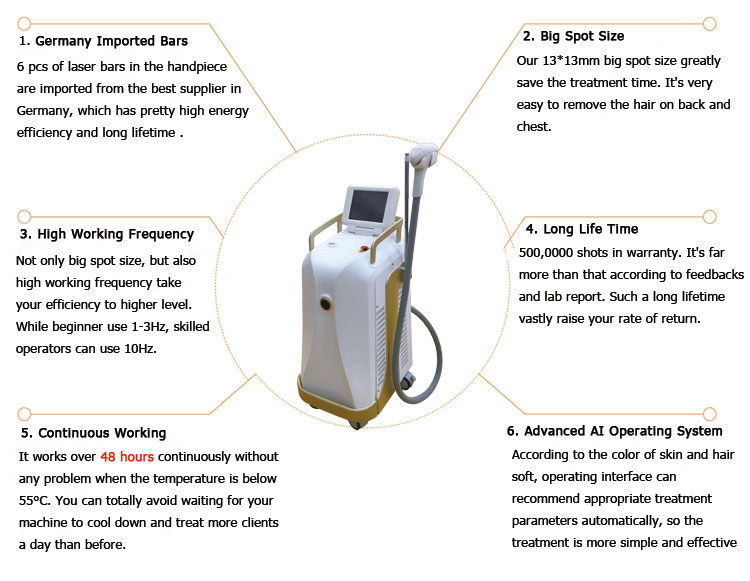 1. Germany Imported Bars

6 pcs of laser bars in the handpiece are imported from the best supplier in Germany, which has pretty high energy efficiency and long lifetime .

2. Big Spot Size

Our 13*13mm big spot size greatly save the treatment time. It's very easy to remove the hair on back and chest.

3. High Working Frequency

Not only big spot size, but also high working frequency take your efficiency to higher level. While beginner use 1-3Hz, skilled operators can use 10Hz.

4. Long Life Time

500,0000 shots in warranty. It's far more than that according to feedbacks and lab report. Such a long lifetime vastly raise your rate of return.

5. Continuous Working

It works over 48 hours continuously without any problem when the temperature is below 55°C. You can totally avoid waiting for your machine to cool down and treat more clients a day than before.

6. Advanced AI Operating System

According to the color of skin and hair soft, operating interface can recommend appropriate treatment parameters automatically, so the treatment is more simple and effective