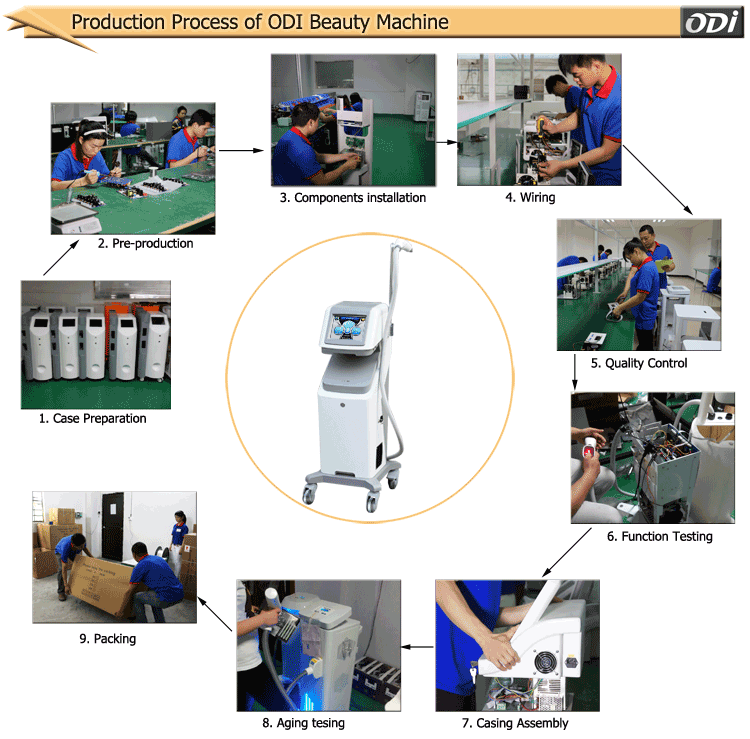 Production Process of ODI Beauty Machine

ODi

1. Case Preparation

2. Pre-production

3. Components installation

4. Wiring

5. Quality Control

6. Function Testing

7. Casing Assembly

8. Aging tesing

9. Packing