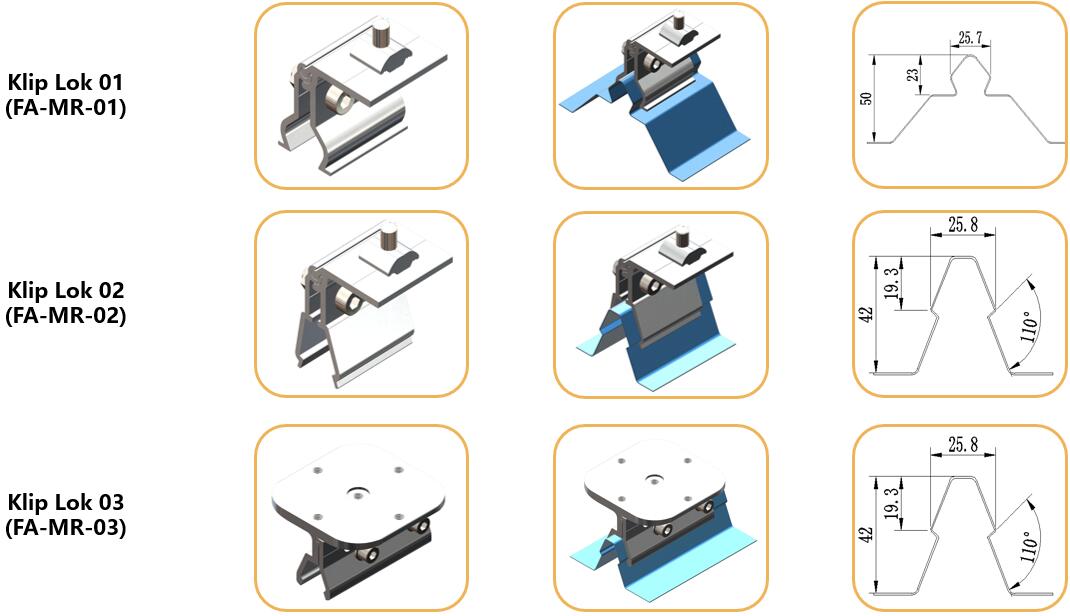 Klip Lok 01
(FA-MR-01)

25.7
23
50

Klip Lok 02
(FA-MR-02)

25.8
19.3
42
110°

Klip Lok 03
(FA-MR-03)

25.8
19.3
42
110°