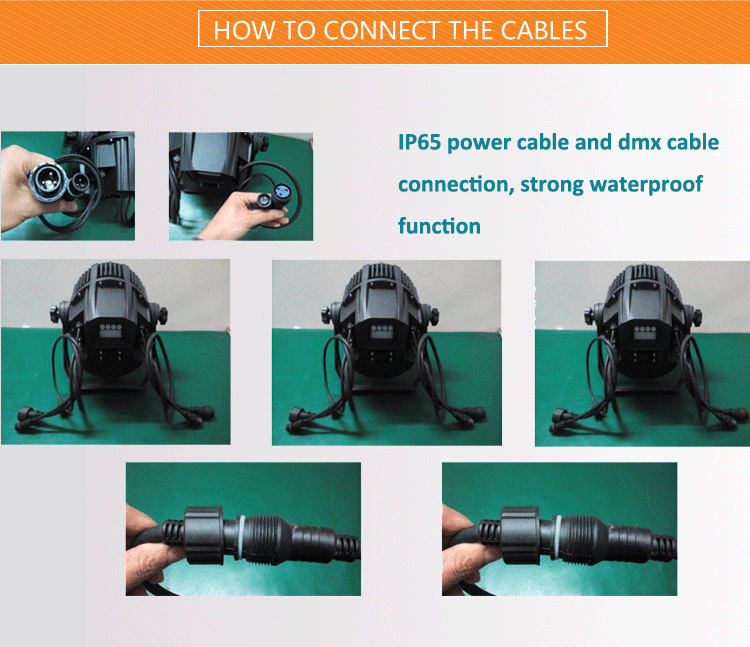 HOW TO CONNECT THE CABLES

IP65 power cable and dmx cable connection, strong waterproof function