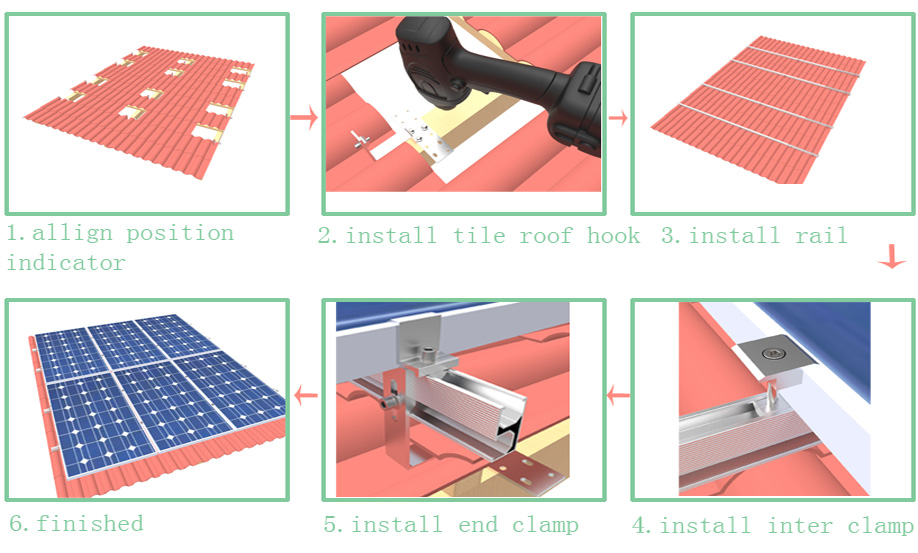 1. allign position indicator

2. install tile roof hook

3. install rail

4. install inter clamp

5. install end clamp

6. finished