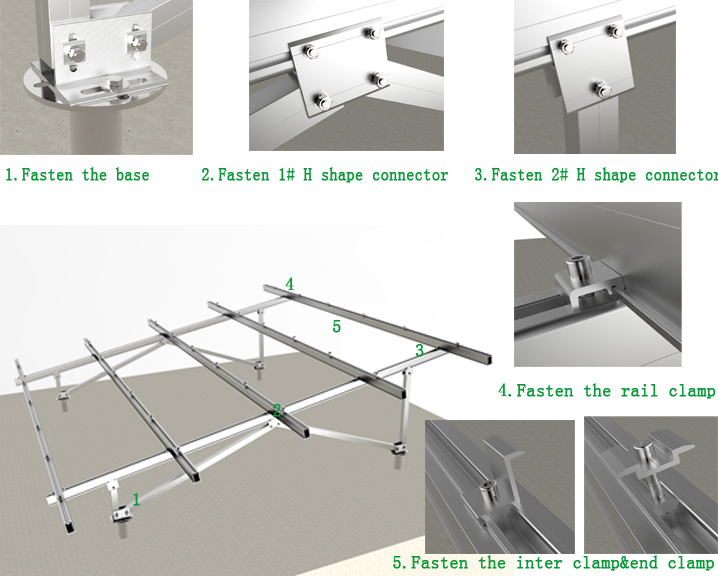 1.Fasten the base

2.Fasten 1# H shape connector

3.Fasten 2# H shape connector

4

5

3

2

1

4.Fasten the rail clamp

5.Fasten the inter clamp&end clamp