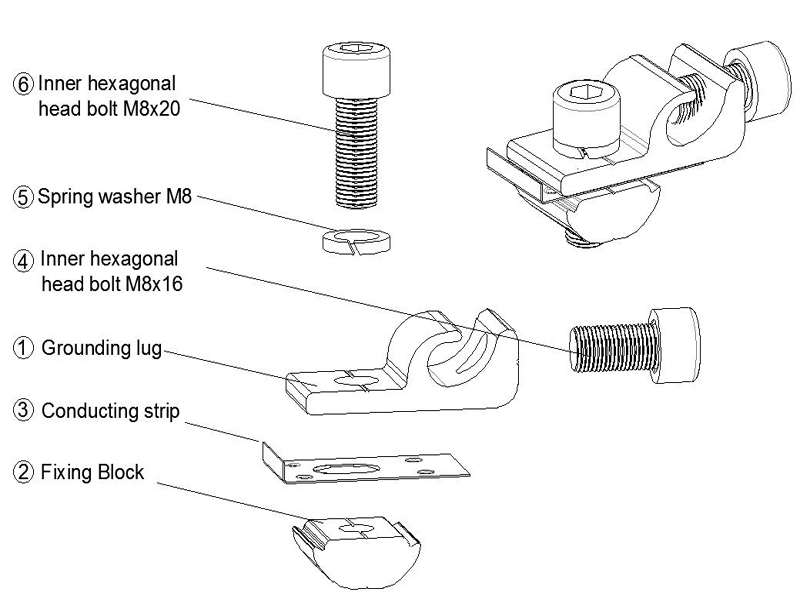 ⑥ Inner hexagonal head bolt M8x20

⑤ Spring washer M8

④ Inner hexagonal head bolt M8x16

① Grounding lug

③ Conducting strip

② Fixing Block