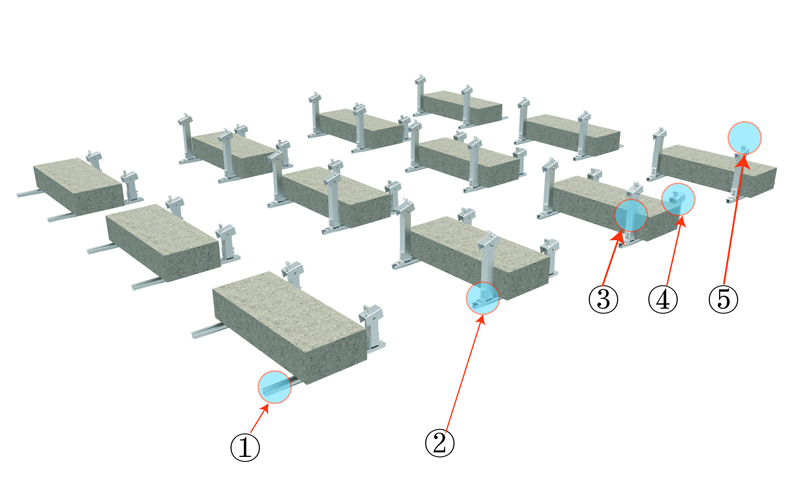 ①
②
③
④
⑤