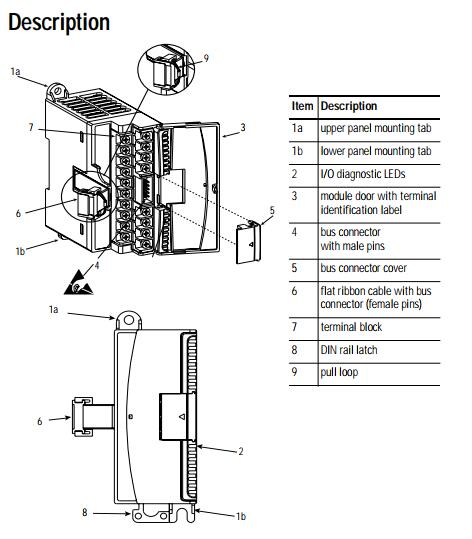 Description

1a

9

7

3

6

5

1b

4

1a

6

2

8

1b

| Item | Description |
|---|---|
| 1a | upper panel mounting tab |
| 1b | lower panel mounting tab |
| 2 | I/O diagnostic LEDs |
| 3 | module door with terminal identification label |
| 4 | bus connector with male pins |
| 5 | bus connector cover |
| 6 | flat ribbon cable with bus connector (female pins) |
| 7 | terminal block |
| 8 | DIN rail latch |
| 9 | pull loop |