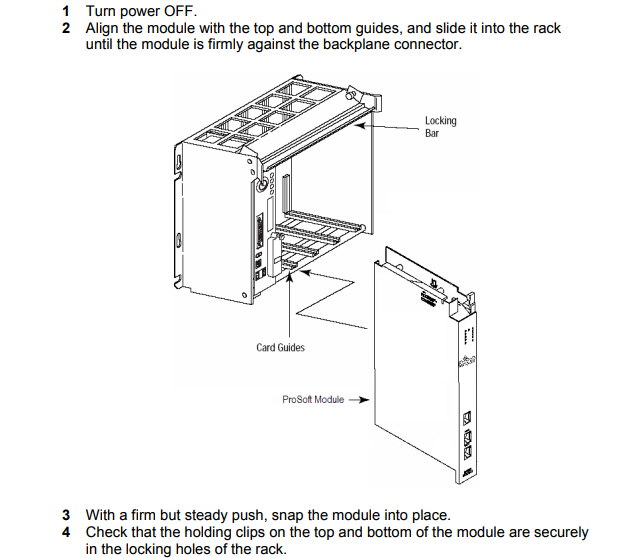 1 Turn power OFF.
2 Align the module with the top and bottom guides, and slide it into the rack until the module is firmly against the backplane connector.

Locking Bar

Card Guides

ProSoft Module

3 With a firm but steady push, snap the module into place.
4 Check that the holding clips on the top and bottom of the module are securely in the locking holes of the rack.