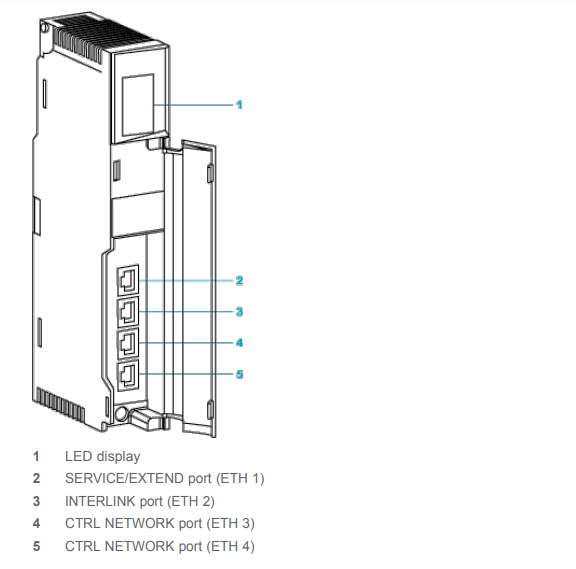 1
2
3
4
5

1 LED display
2 SERVICE/EXTEND port (ETH 1)
3 INTERLINK port (ETH 2)
4 CTRL NETWORK port (ETH 3)
5 CTRL NETWORK port (ETH 4)