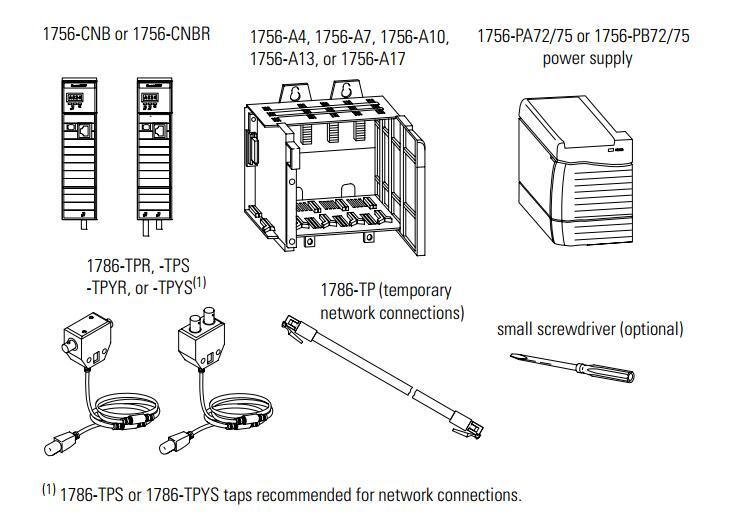 1756-CNB or 1756-CNBR

1756-A4, 1756-A7, 1756-A10, 1756-A13, or 1756-A17

1756-PA72/75 or 1756-PB72/75 power supply

1786-TPR, -TPS -TPYR, or -TPYS$^{(1)}$

1786-TP (temporary network connections)

small screwdriver (optional)

$^{(1)}$ 1786-TPS or 1786-TPYS taps recommended for network connections.