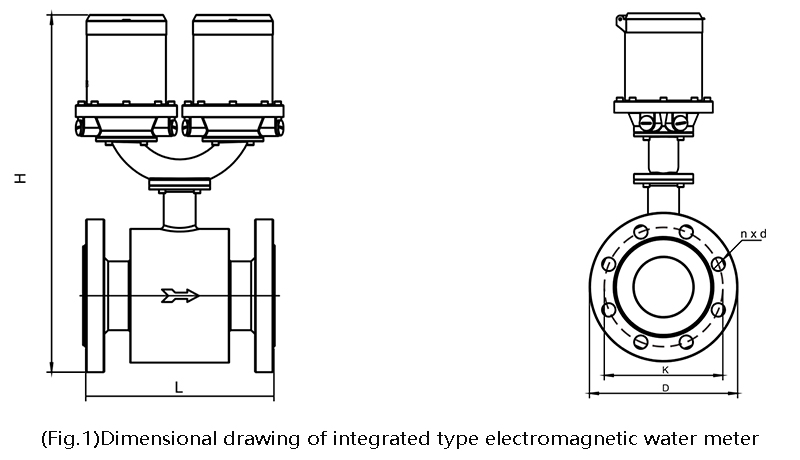 H

L

n x d

K

D

(Fig.1)Dimensional drawing of integrated type electromagnetic water meter