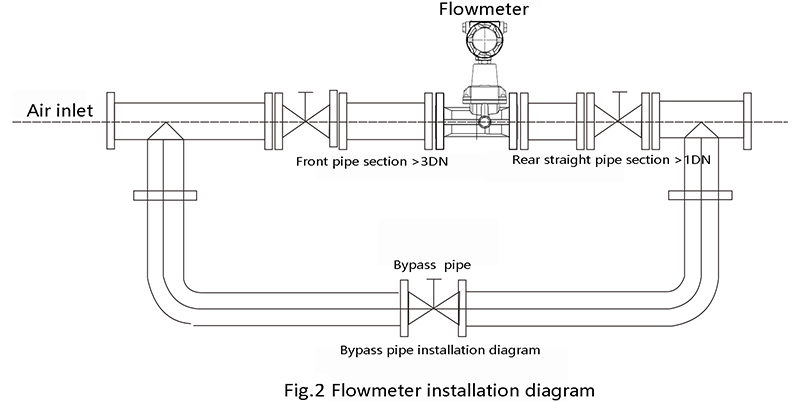 Flowmeter

Air inlet

Front pipe section >3DN

Rear straight pipe section >1DN

Bypass pipe

Bypass pipe installation diagram

Fig.2 Flowmeter installation diagram