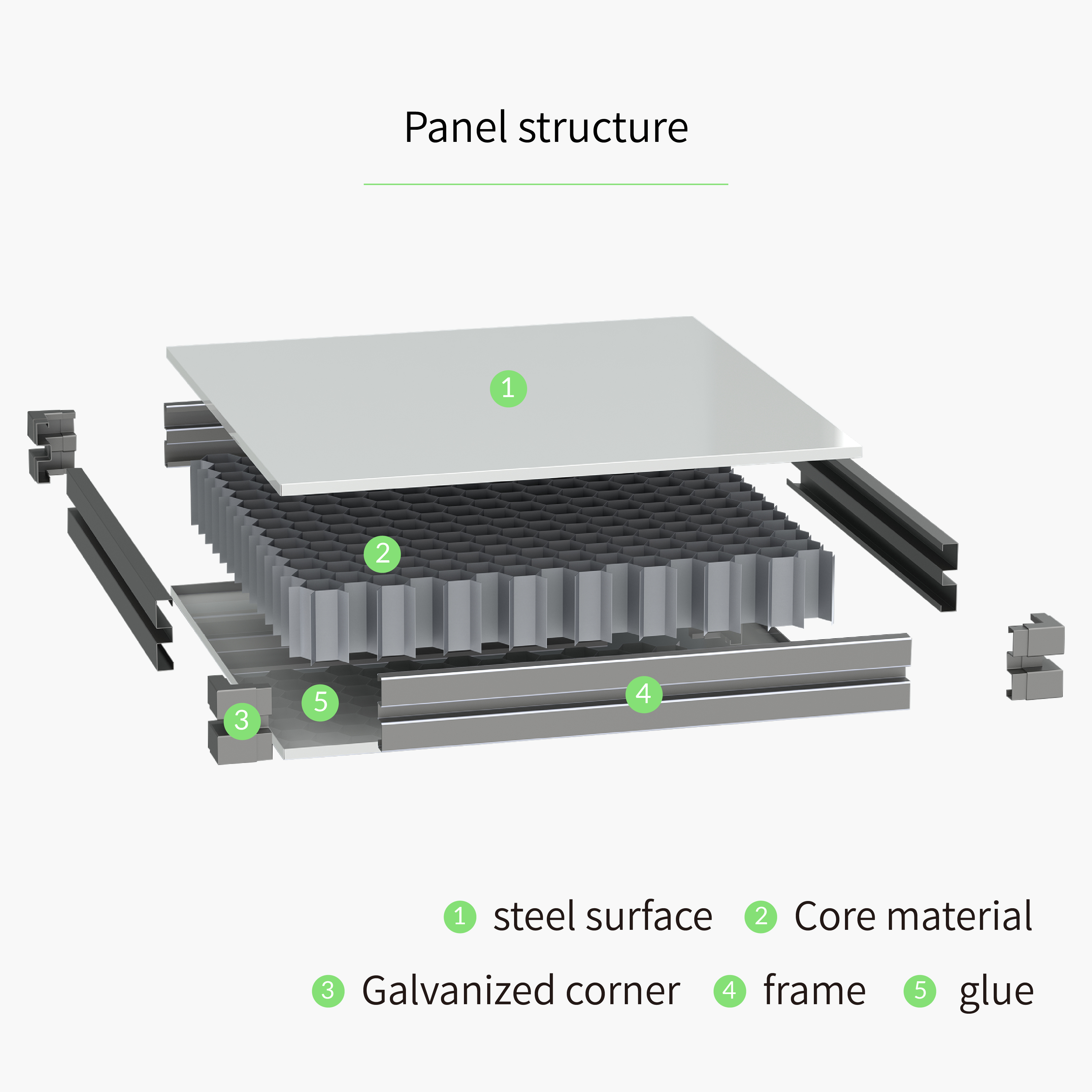 Panel structure

1

2

5

3

4

1 steel surface 2 Core material

3 Galvanized corner 4 frame 5 glue