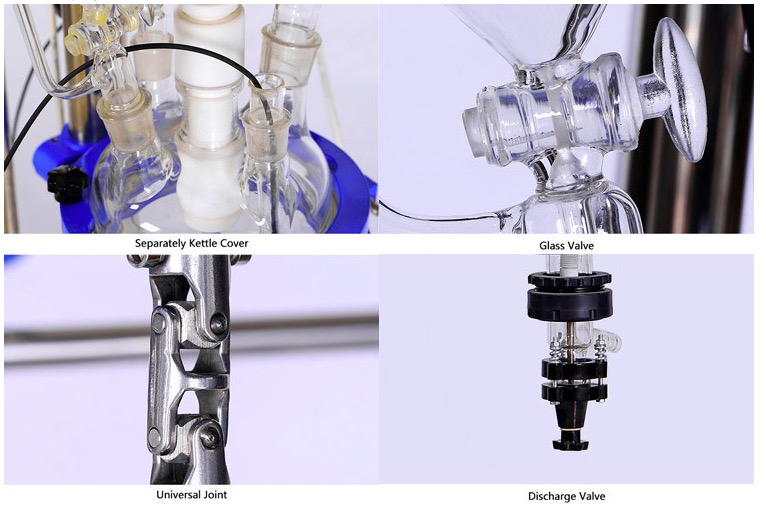 Separately Kettle Cover

Glass Valve

Universal Joint

Discharge Valve