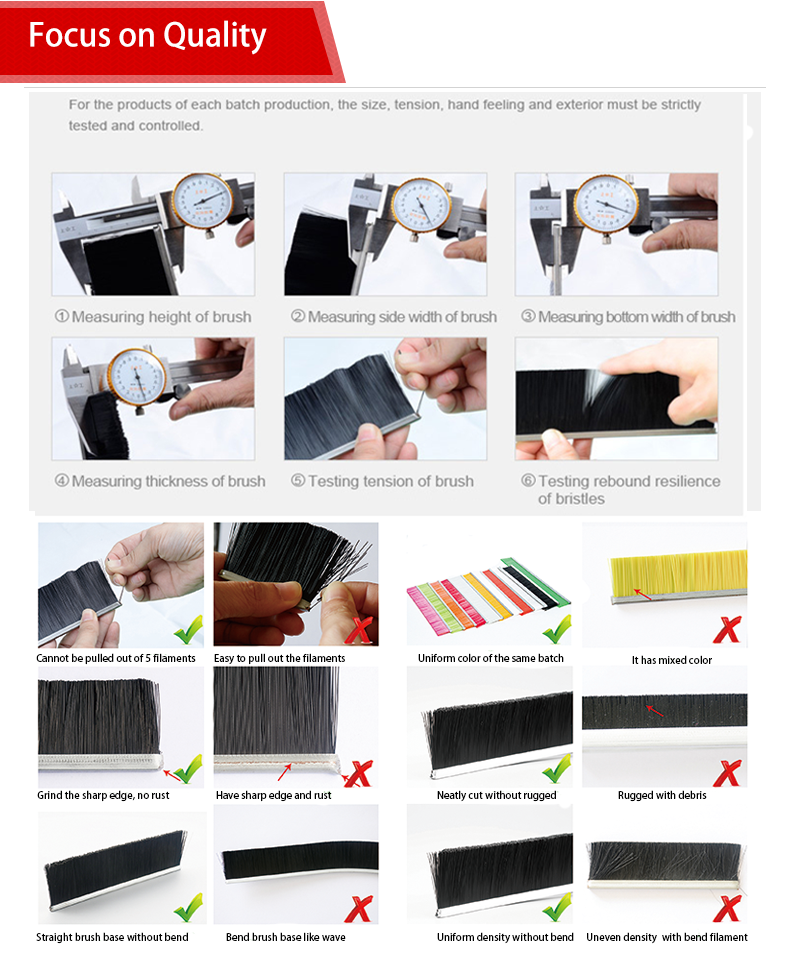 Focus on Quality

For the products of each batch production, the size, tension, hand feeling and exterior must be strictly tested and controlled.

① Measuring height of brush

② Measuring side width of brush

③ Measuring bottom width of brush

④ Measuring thickness of brush

⑤ Testing tension of brush

⑥ Testing rebound resilience of bristles

Cannot be pulled out of 5 filaments

Easy to pull out the filaments

Uniform color of the same batch

It has mixed color

Grind the sharp edge, no rust

Have sharp edge and rust

Neatly cut without rugged

Rugged with debris

Straight brush base without bend

Bend brush base like wave

Uniform density without bend

Uneven density with bend filament