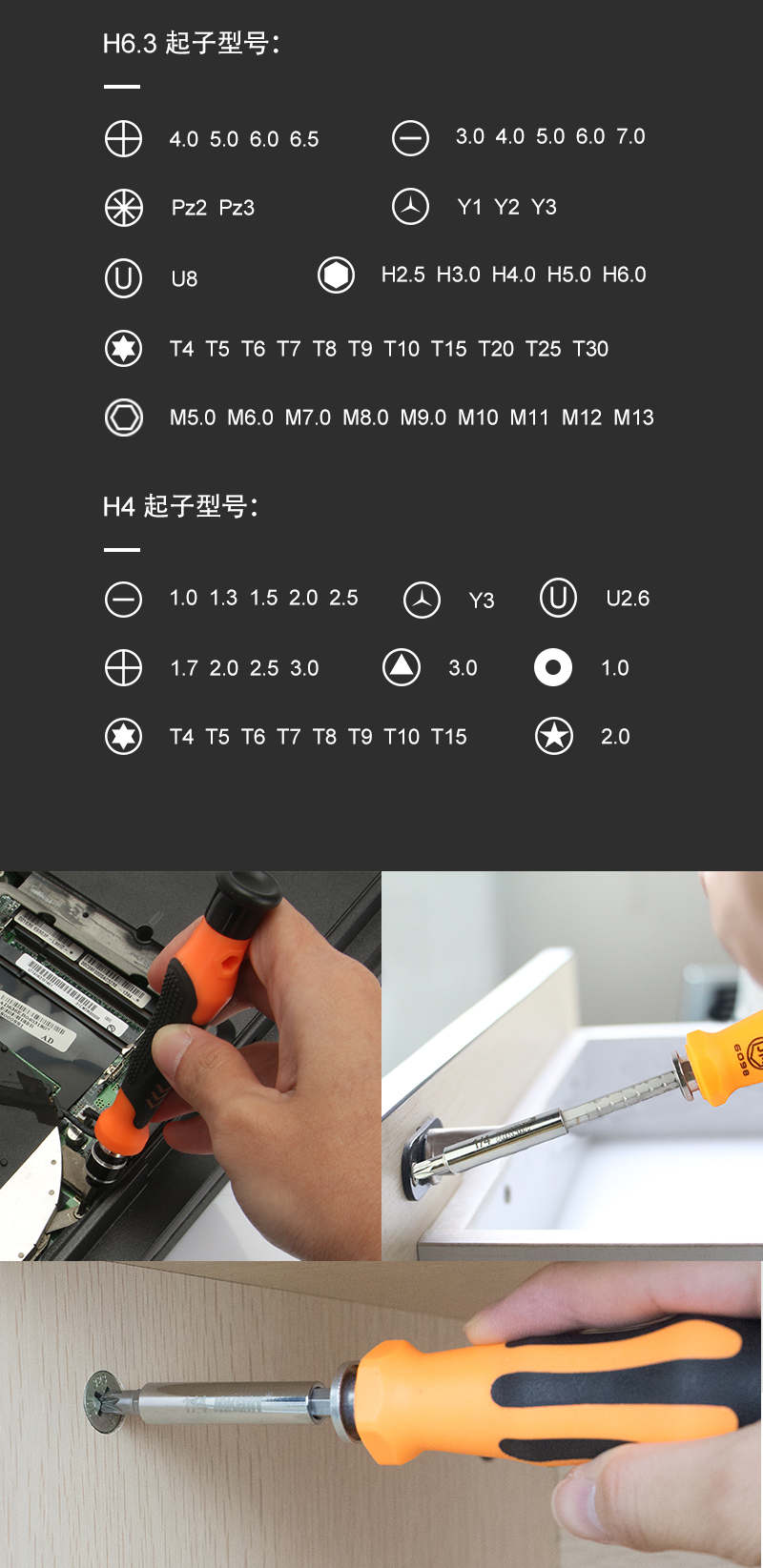 H6.3 起子型号：

4.0 5.0 6.0 6.5

3.0 4.0 5.0 6.0 7.0

Pz2 Pz3

Y1 Y2 Y3

U8

H2.5 H3.0 H4.0 H5.0 H6.0

T4 T5 T6 T7 T8 T9 T10 T15 T20 T25 T30

M5.0 M6.0 M7.0 M8.0 M9.0 M10 M11 M12 M13

H4 起子型号：

1.0 1.3 1.5 2.0 2.5

Y3

U2.6

1.7 2.0 2.5 3.0

3.0

1.0

T4 T5 T6 T7 T8 T9 T10 T15

2.0

6098