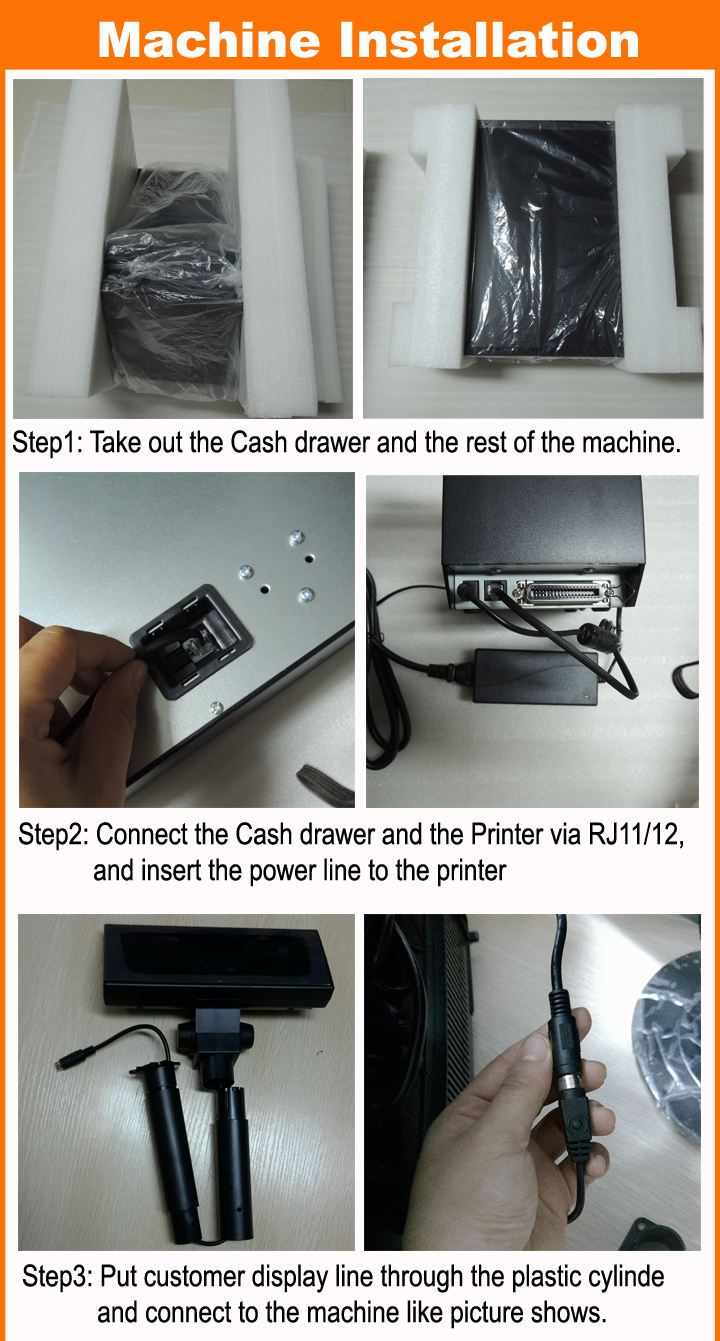 Machine Installation

Step1: Take out the Cash drawer and the rest of the machine.

Step2: Connect the Cash drawer and the Printer via RJ11/12, and insert the power line to the printer

Step3: Put customer display line through the plastic cylinde and connect to the machine like picture shows.