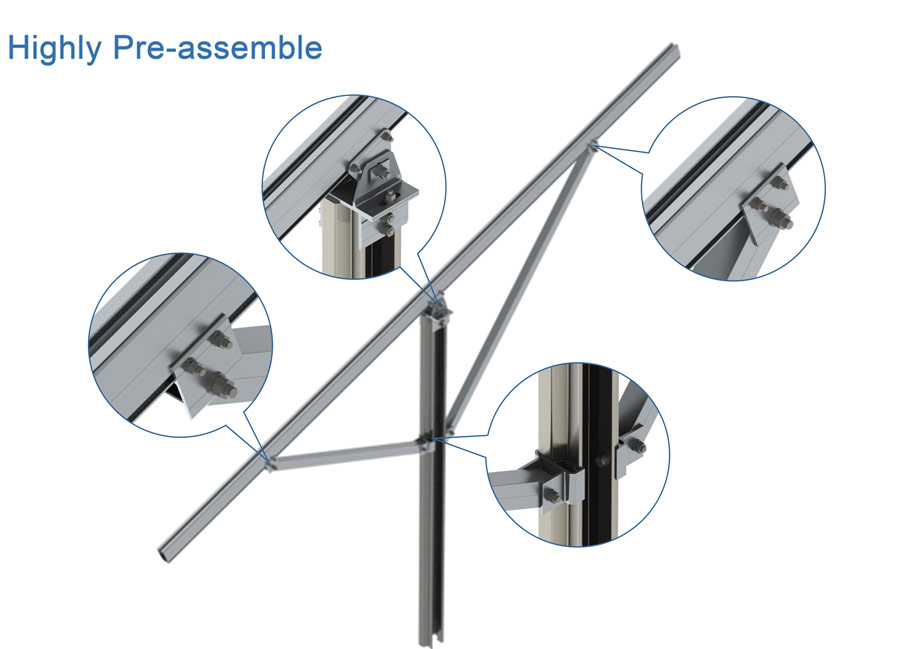 Highly Pre-assemble