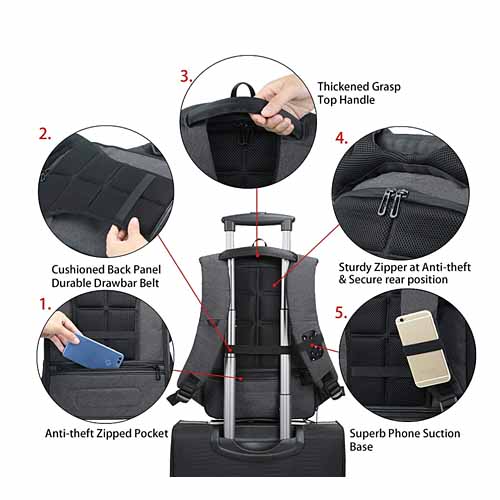 3.

Thickened Grasp Top Handle

2.

4.

Cushioned Back Panel Durable Drawbar Belt

Sturdy Zipper at Anti-theft & Secure rear position

1.

5.

Anti-theft Zipped Pocket

Superb Phone Suction Base