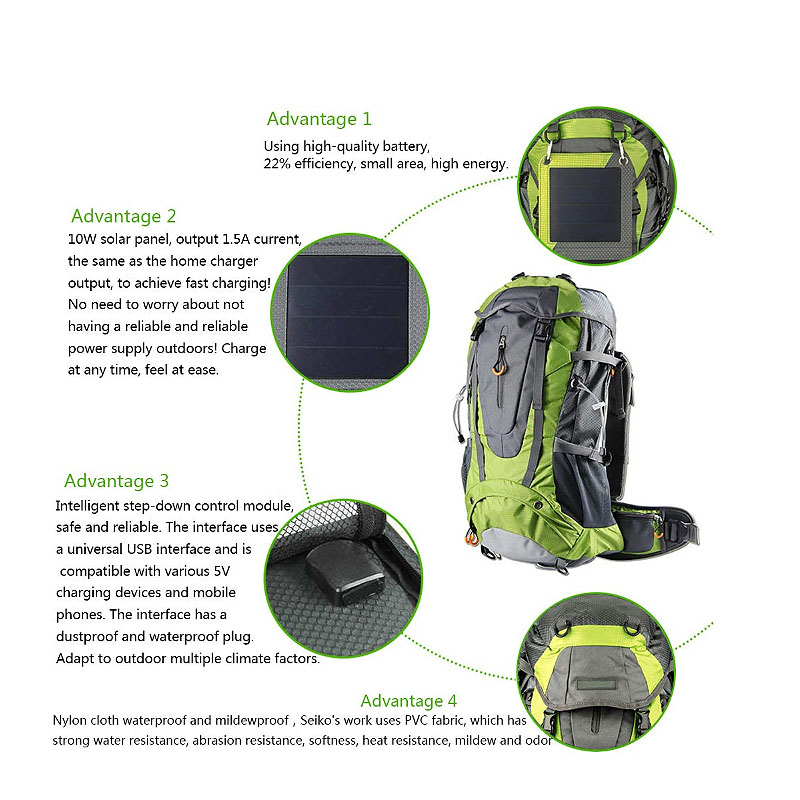 Advantage 1
Using high-quality battery,
22% efficiency, small area, high energy.

Advantage 2
10W solar panel, output 1.5A current, the same as the home charger output, to achieve fast charging! No need to worry about not having a reliable and reliable power supply outdoors! Charge at any time, feel at ease.

Advantage 3
Intelligent step-down control module, safe and reliable. The interface uses a universal USB interface and is compatible with various 5V charging devices and mobile phones. The interface has a dustproof and waterproof plug. Adapt to outdoor multiple climate factors.

Advantage 4
Nylon cloth waterproof and mildewproof , Seiko's work uses PVC fabric, which has strong water resistance, abrasion resistance, softness, heat resistance, mildew and odor