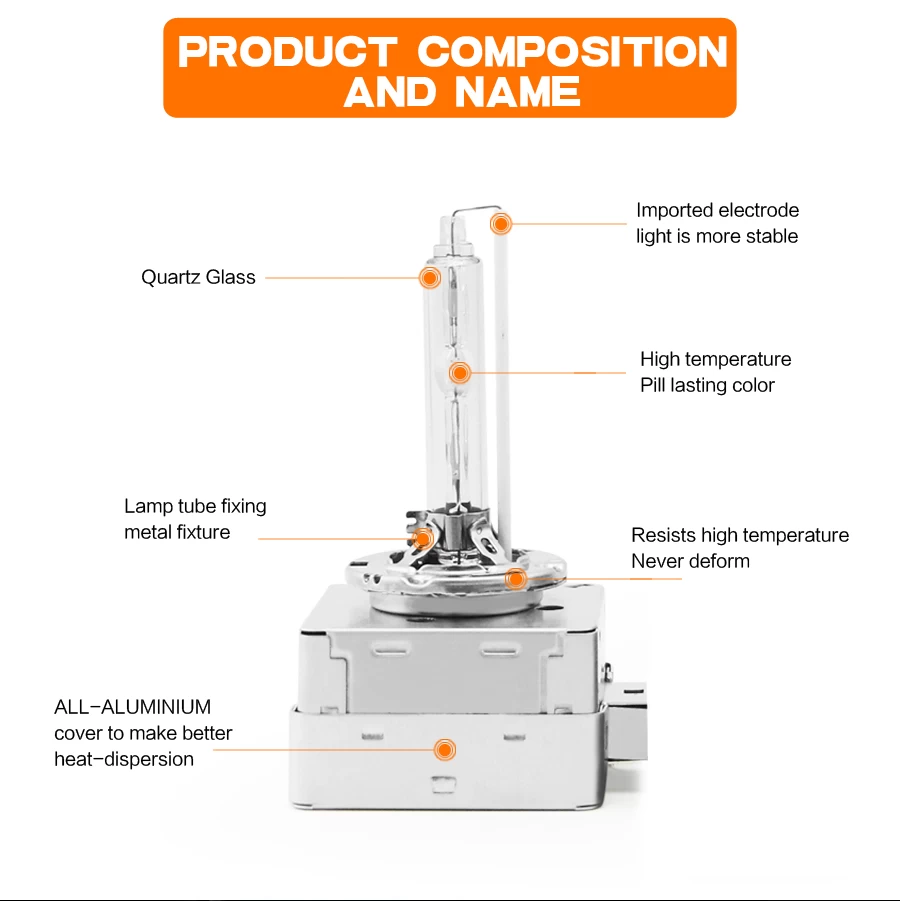 PRODUCT COMPOSITION AND NAME

Imported electrode light is more stable

Quartz Glass

High temperature Pill lasting color

Lamp tube fixing metal fixture

Resists high temperature Never deform

ALL-ALUMINIUM cover to make better heat-dispersion