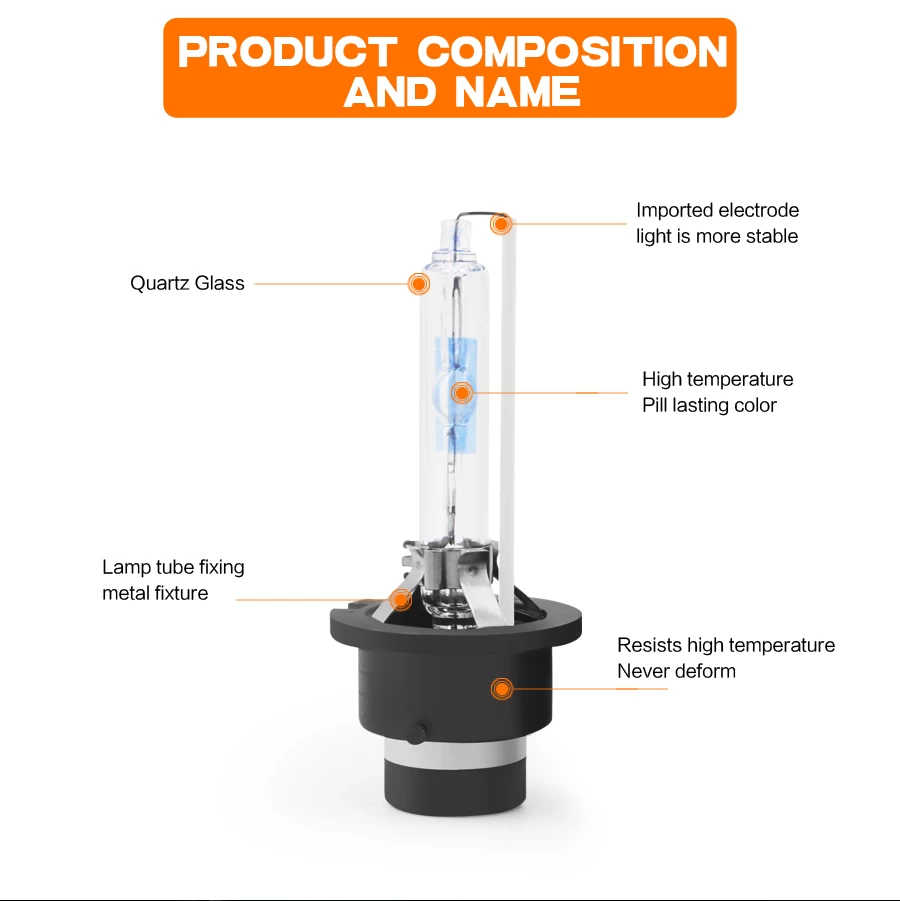 PRODUCT COMPOSITION AND NAME

Imported electrode light is more stable

Quartz Glass

High temperature Pill lasting color

Lamp tube fixing metal fixture

Resists high temperature Never deform