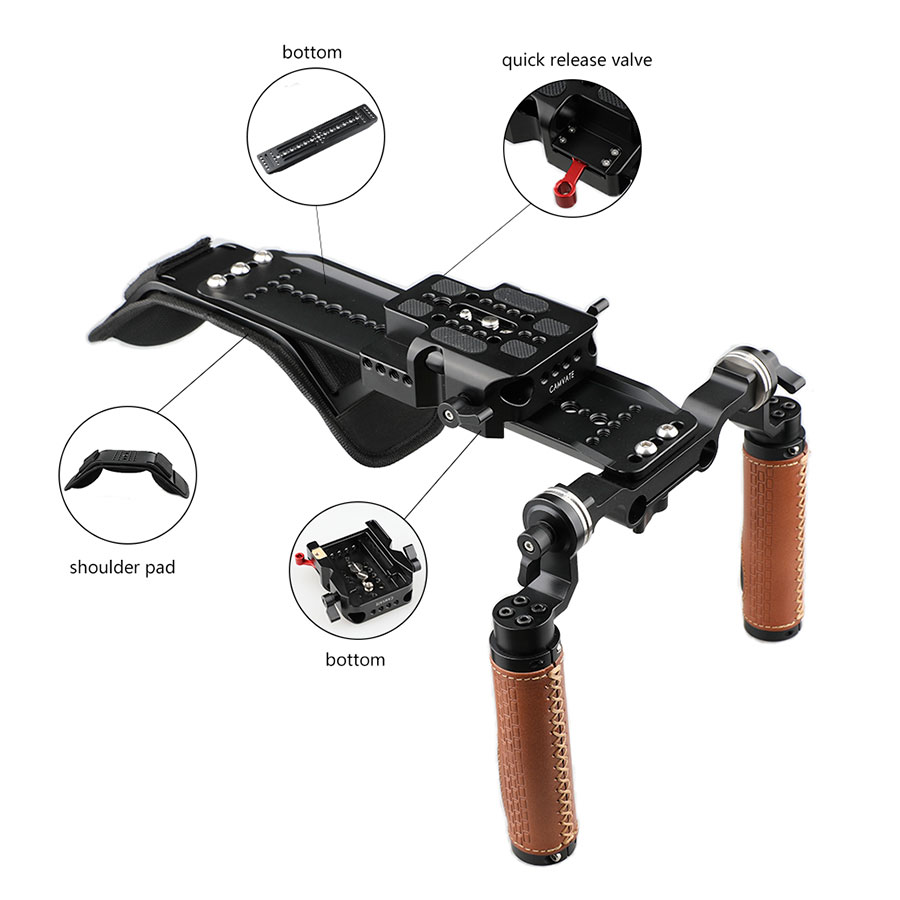 bottom

quick release valve

CAMVATE

shoulder pad

bottom