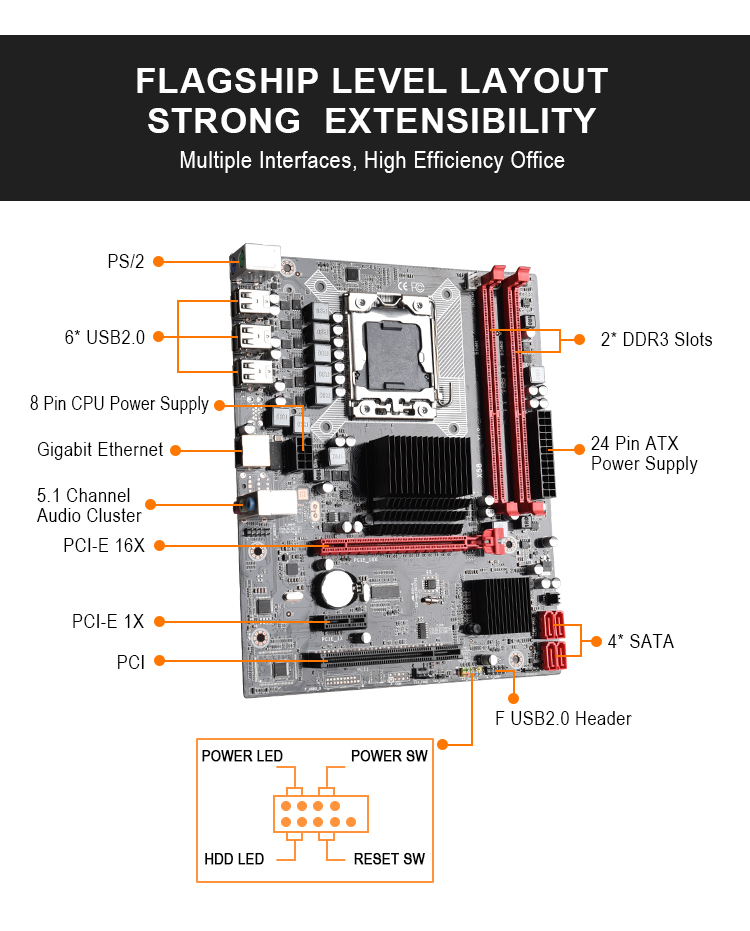 FLAGSHIP LEVEL LAYOUT
STRONG EXTENSIBILITY
Multiple Interfaces, High Efficiency Office

PS/2
6* USB2.0
8 Pin CPU Power Supply
Gigabit Ethernet
5.1 Channel Audio Cluster
PCI-E 16X
PCI-E 1X
PCI
2* DDR3 Slots
24 Pin ATX Power Supply
4* SATA
F USB2.0 Header

POWER LED
POWER SW
HDD LED
RESET SW