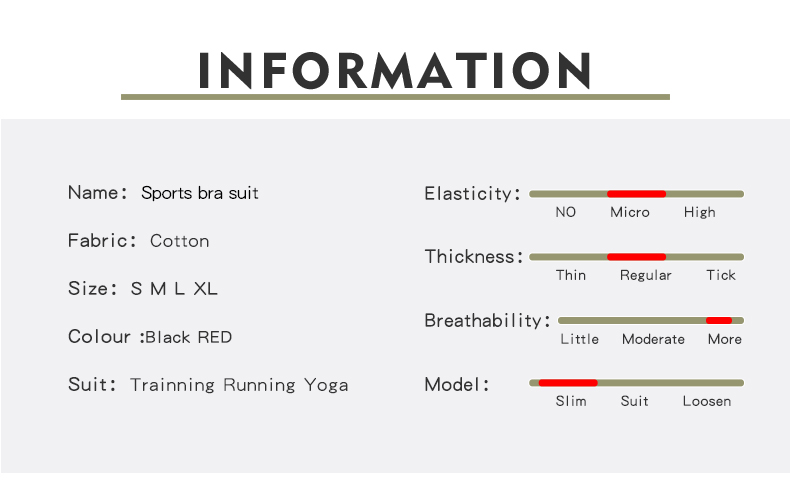 INFORMATION

Name: Sports bra suit

Fabric: Cotton

Size: S M L XL

Colour :Black RED

Suit: Trainning Running Yoga

Elasticity:
NO Micro High

Thickness:
Thin Regular Tick

Breathability:
Little Moderate More

Model:
Slim Suit Loosen