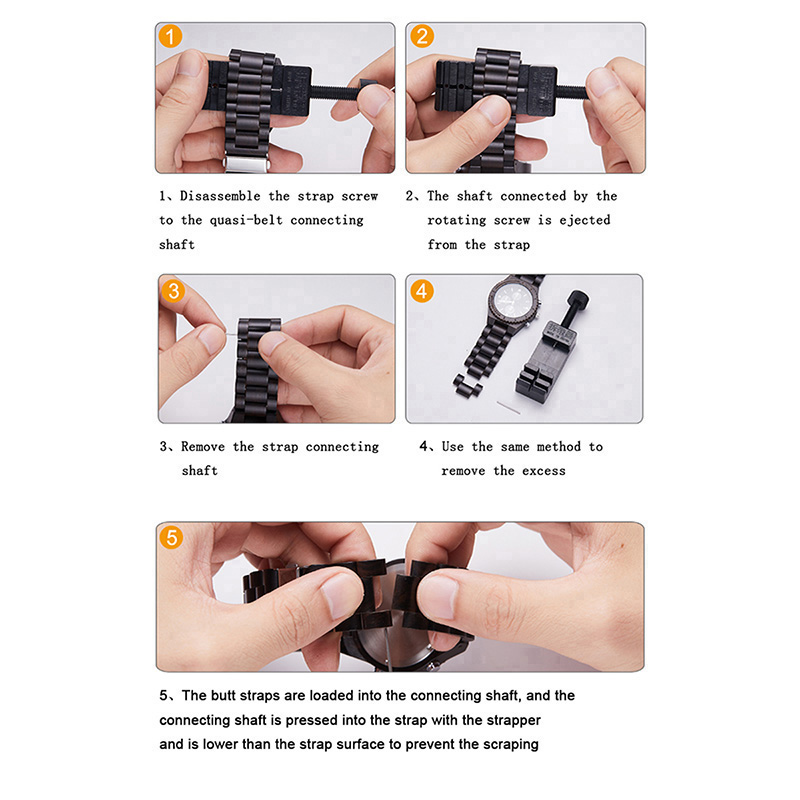 1

2

1、Disassemble the strap screw to the quasi-belt connecting shaft

2、The shaft connected by the rotating screw is ejected from the strap

3

4

3、Remove the strap connecting shaft

4、Use the same method to remove the excess

5

5、The butt straps are loaded into the connecting shaft, and the connecting shaft is pressed into the strap with the strapper and is lower than the strap surface to prevent the scraping