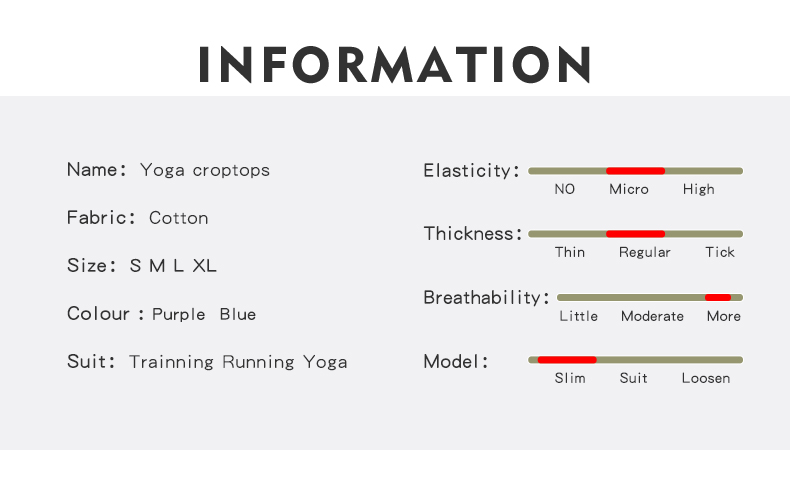 INFORMATION

Name: Yoga croptops

Fabric: Cotton

Size: S M L XL

Colour : Purple Blue

Suit: Trainning Running Yoga

Elasticity:
NO Micro High

Thickness:
Thin Regular Tick

Breathability:
Little Moderate More

Model:
Slim Suit Loosen