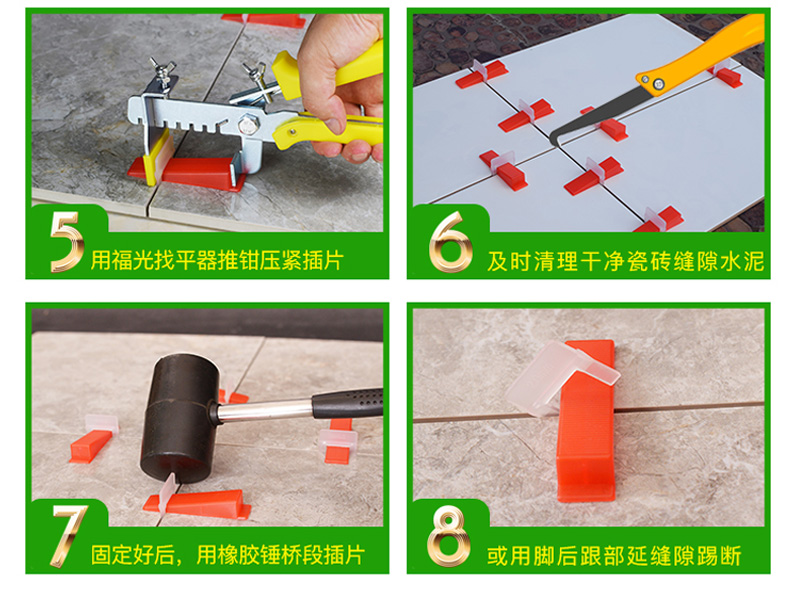 5 用福光找平器推钳压紧插片

6 及时清理干净瓷砖缝隙水泥

7 固定好后，用橡胶锤桥段插片

8 或用脚后跟部延缝隙踢断