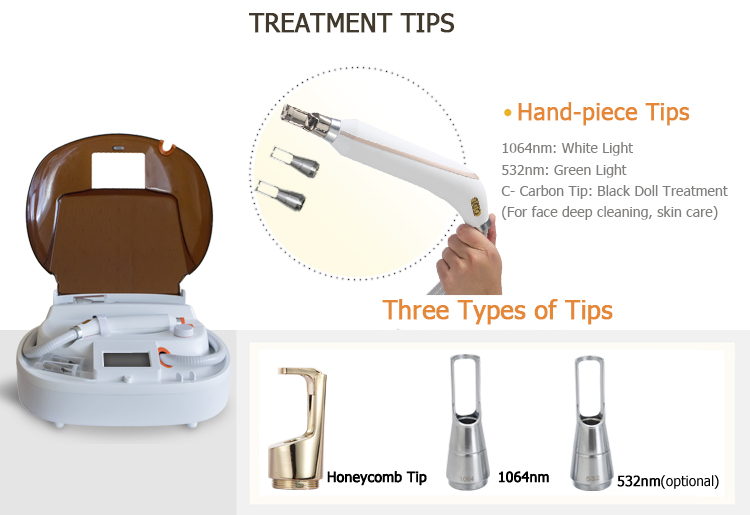 TREATMENT TIPS

• Hand-piece Tips

1064nm: White Light
532nm: Green Light
C- Carbon Tip: Black Doll Treatment
(For face deep cleaning, skin care)

Three Types of Tips

Honeycomb Tip

1064

1064nm

532

532nm(optional)