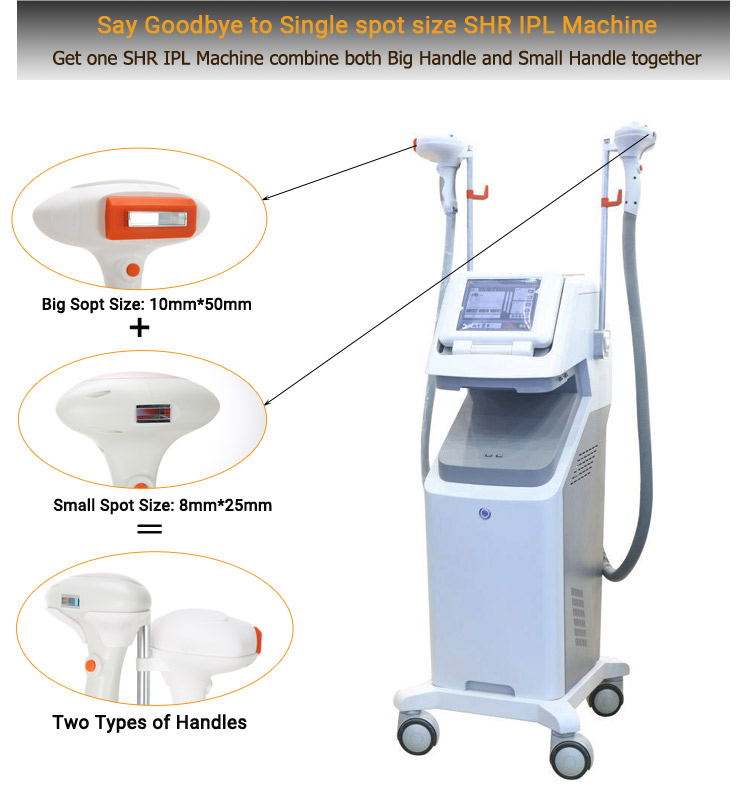 Say Goodbye to Single spot size SHR IPL Machine
Get one SHR IPL Machine combine both Big Handle and Small Handle together

Big Sopt Size: 10mm*50mm
+

Small Spot Size: 8mm*25mm
=

Two Types of Handles