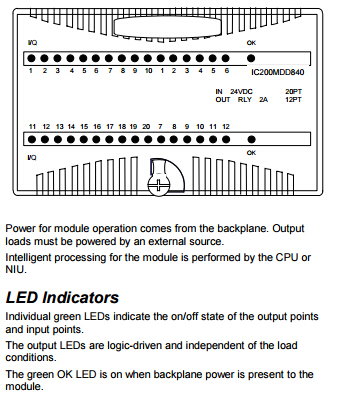 I/Q

OK

1 2 3 4 5 6 7 8 9 10 1 2 3 4 5 6

IC200MDD840

IN 24VDC 20PT
OUT RLY 2A 12PT

11 12 13 14 15 16 17 18 19 20 7 8 9 10 11 12

I/Q

OK

Power for module operation comes from the backplane. Output loads must be powered by an external source.

Intelligent processing for the module is performed by the CPU or NIU.

LED Indicators

Individual green LEDs indicate the on/off state of the output points and input points.

The output LEDs are logic-driven and independent of the load conditions.

The green OK LED is on when backplane power is present to the module.