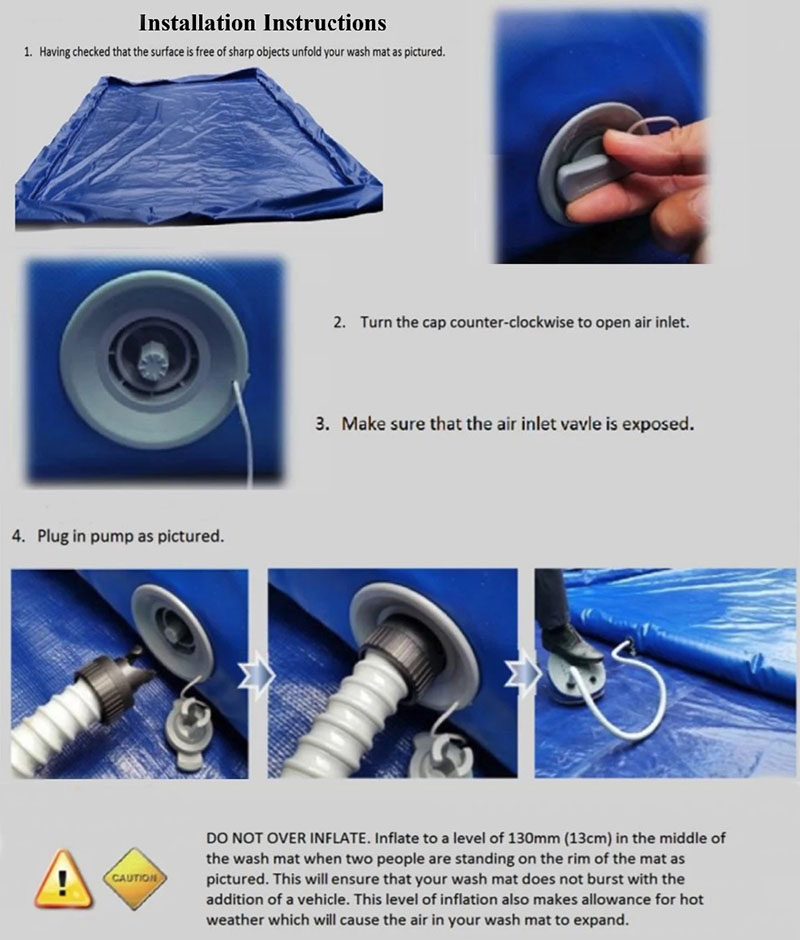 Installation Instructions

1. Having checked that the surface is free of sharp objects unfold your wash mat as pictured.

2. Turn the cap counter-clockwise to open air inlet.

3. Make sure that the air inlet vavle is exposed.

4. Plug in pump as pictured.

CAUTION

DO NOT OVER INFLATE. Inflate to a level of 130mm (13cm) in the middle of the wash mat when two people are standing on the rim of the mat as pictured. This will ensure that your wash mat does not burst with the addition of a vehicle. This level of inflation also makes allowance for hot weather which will cause the air in your wash mat to expand.