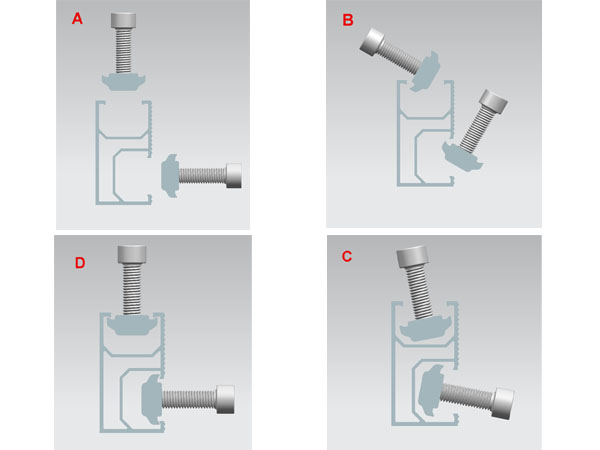 A

B

D

C