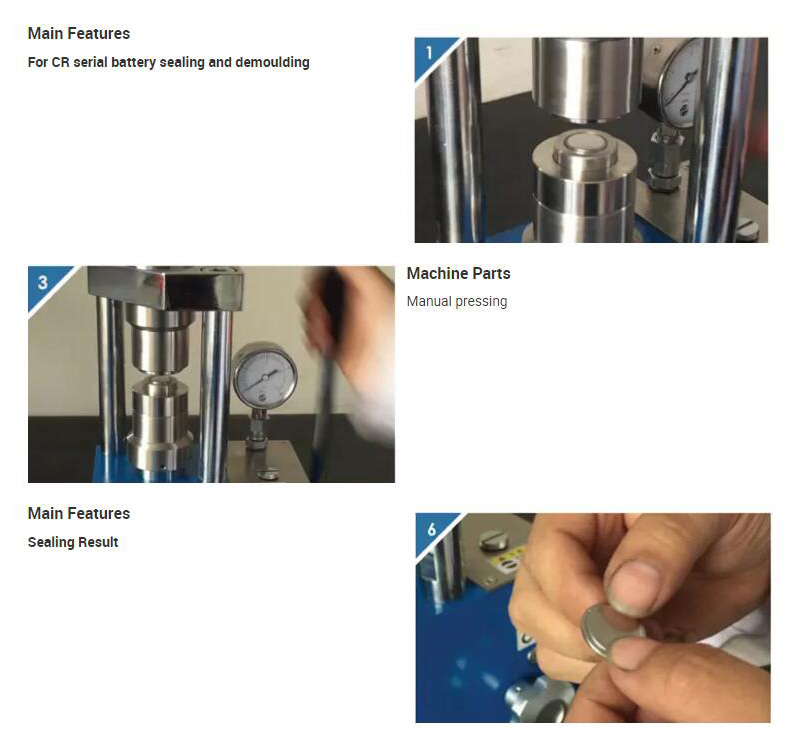 Main Features

For CR serial battery sealing and demoulding

1

3

Machine Parts

Manual pressing

Main Features

Sealing Result

6