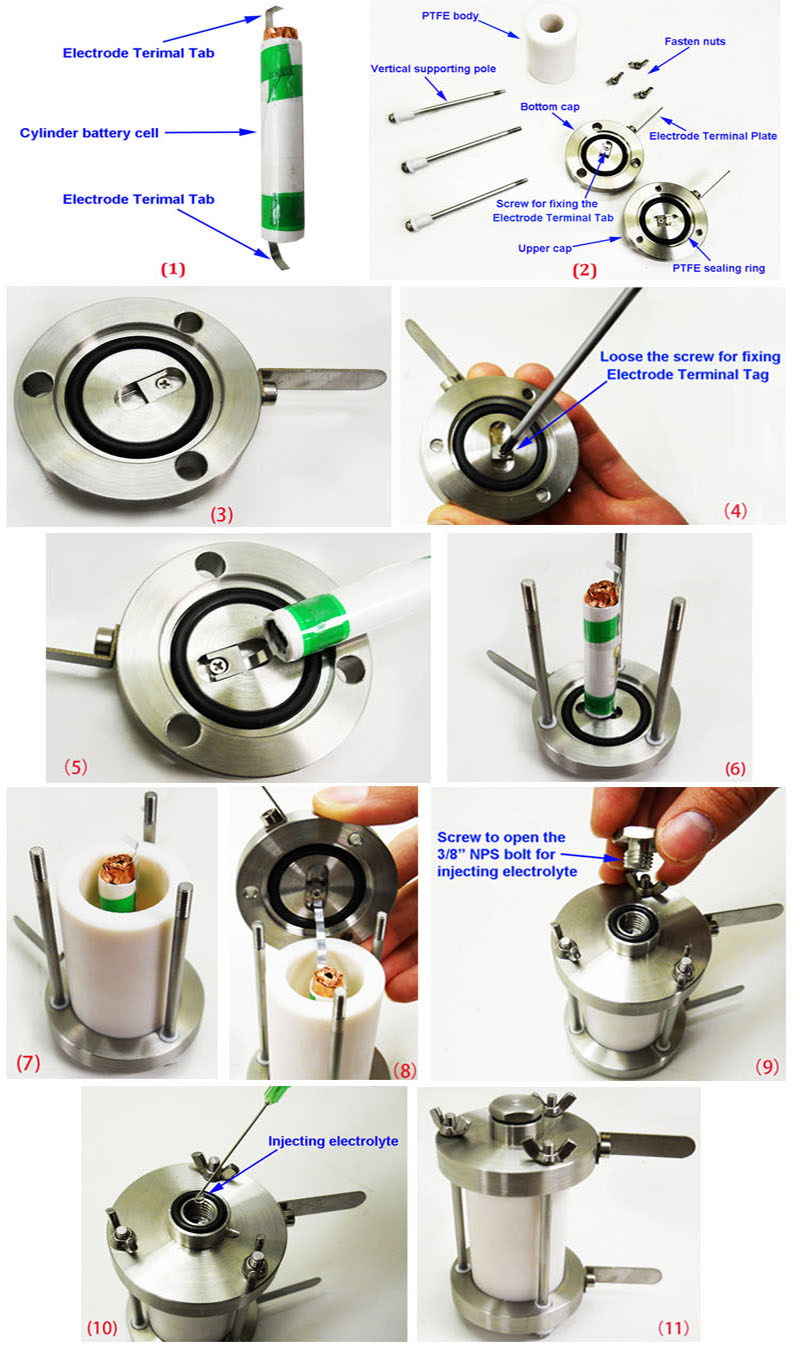 Electrode Terimal Tab

Cylinder battery cell

Electrode Terimal Tab

(1)

PTFE body

Fasten nuts

Vertical supporting pole

Bottom cap

Electrode Terminal Plate

Screw for fixing the Electrode Terminal Tab

Upper cap

PTFE sealing ring

(2)

(3)

Loose the screw for fixing Electrode Terminal Tag

(4)

(5)

(6)

(7)

(8)

Screw to open the 3/8" NPS bolt for injecting electrolyte

(9)

Injecting electrolyte

(10)

(11)