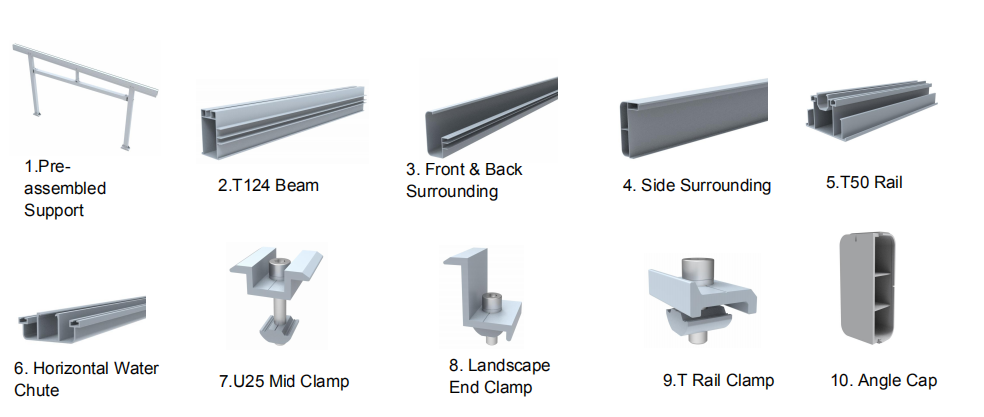 1.Pre-assembled Support

2.T124 Beam

3. Front & Back Surrounding

4. Side Surrounding

5.T50 Rail

6. Horizontal Water Chute

7.U25 Mid Clamp

8. Landscape End Clamp

9.T Rail Clamp

10. Angle Cap